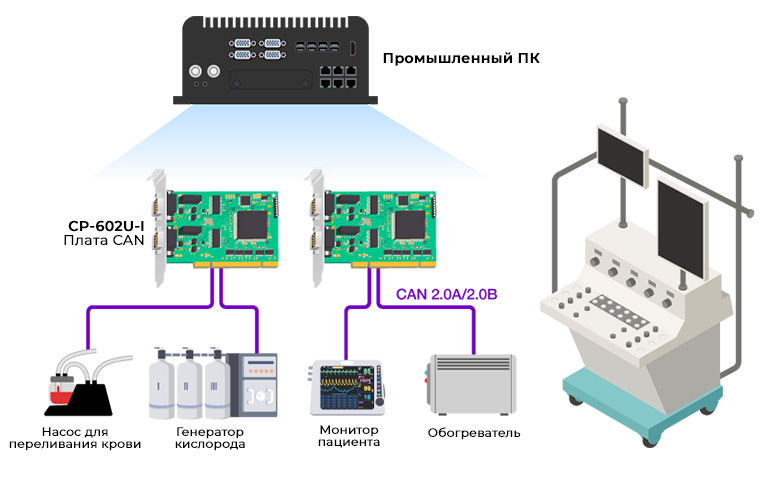 Промышленный ПК

CP-602U-I
Плата CAN

CAN 2.0A/2.0B

Насос для переливания крови

Генератор кислорода

Монитор пациента

Обогреватель